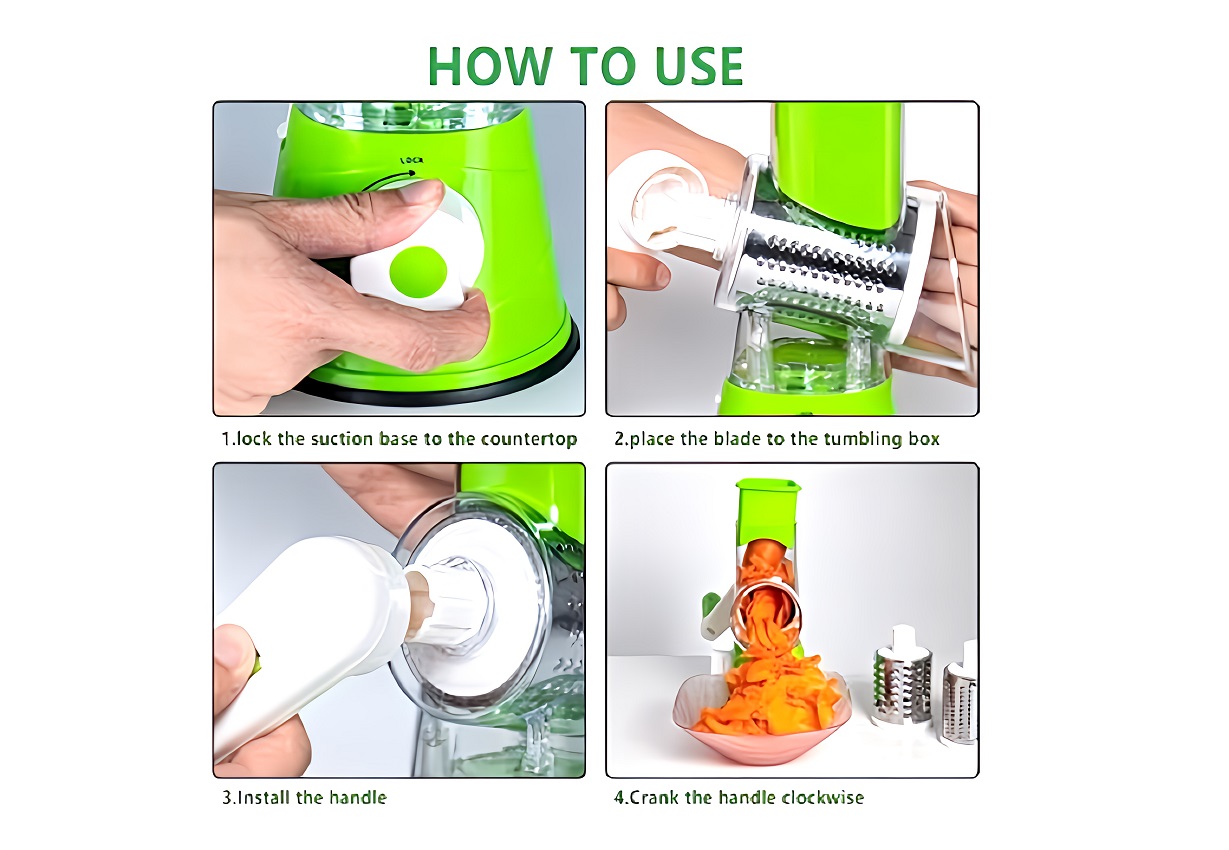 HOW TO USE

LOCK

1.lock the suction base to the countertop

2.place the blade to the tumbling box

3.Install the handle

4.Crank the handle clockwise